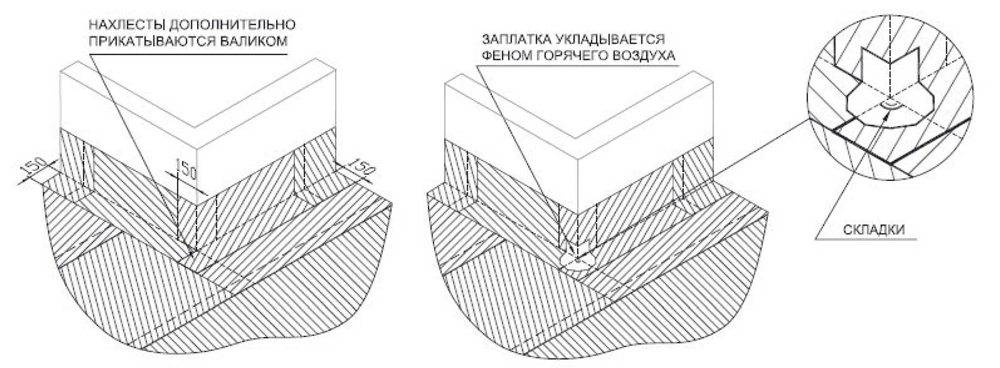 НАХЛЕСТЫ ДОПОЛНИТЕЛЬНО ПРИКАТЫВАЮТСЯ ВАЛИКОМ

150

150

150

ЗАПЛАТКА УКЛАДЫВАЕТСЯ ФЕНОМ ГОРЯЧЕГО ВОЗДУХА

СКЛАДКИ