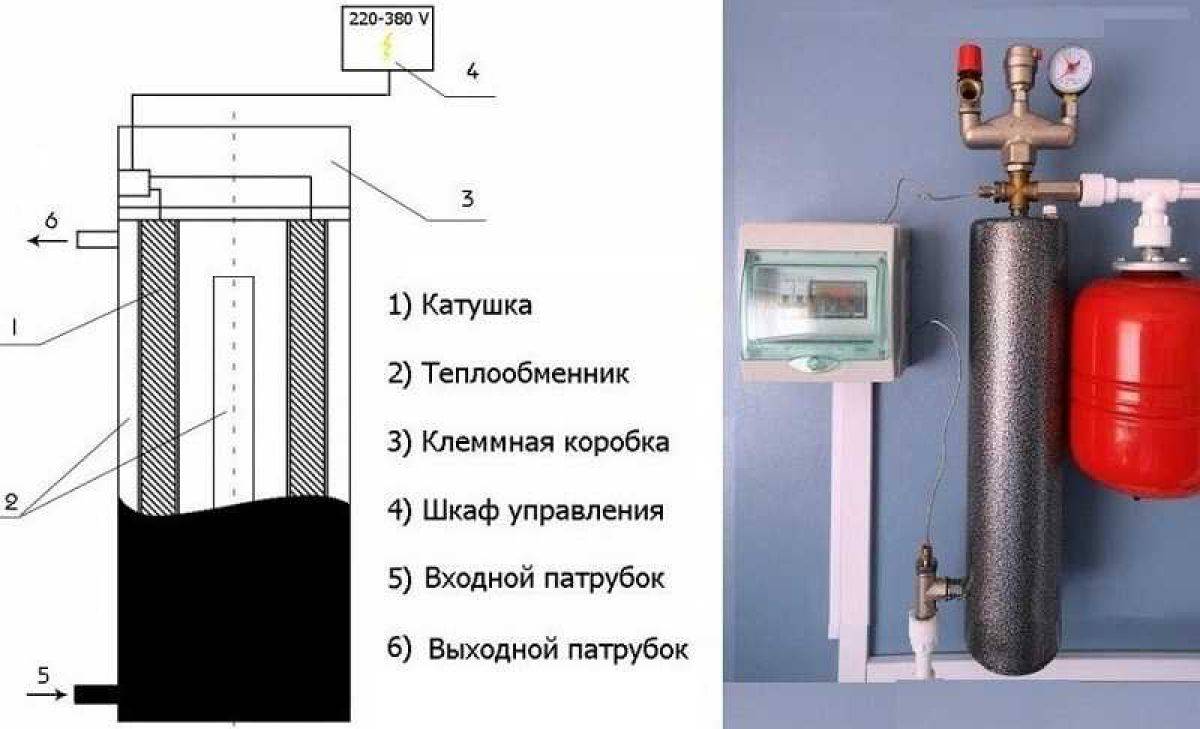 220-380 V

4

3

6

1

2

5

1) Катушка

2) Теплообменник

3) Клеммная коробка

4) Шкаф управления

5) Входной патрубок

6) Выходной патрубок