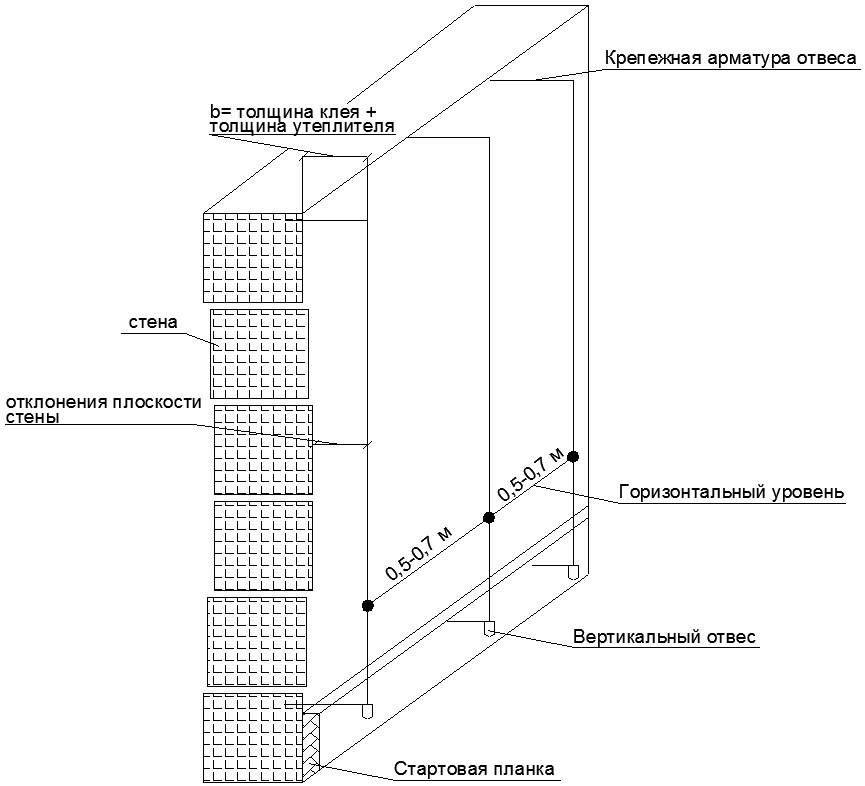 Крепежная арматура отвеса

b= толщина клея + толщина утеплителя

стена

отклонения плоскости стены

0,5-0,7 м

0,5-0,7 м

Горизонтальный уровень

Вертикальный отвес

Стартовая планка