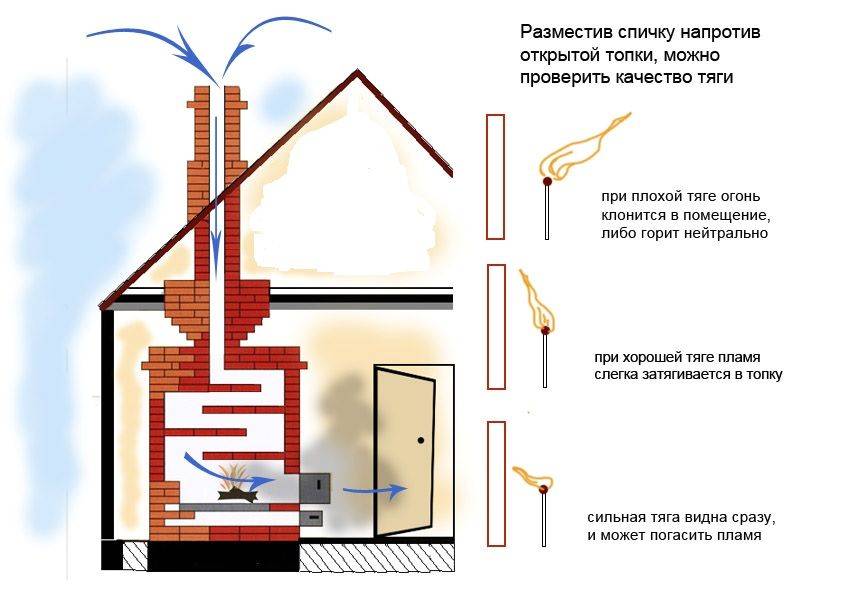 Разместив спичку напротив открытой топки, можно проверить качество тяги

при плохой тяге огонь клонится в помещение, либо горит нейтрально

при хорошей тяге пламя слегка затягивается в топку

сильная тяга видна сразу, и может погасить пламя