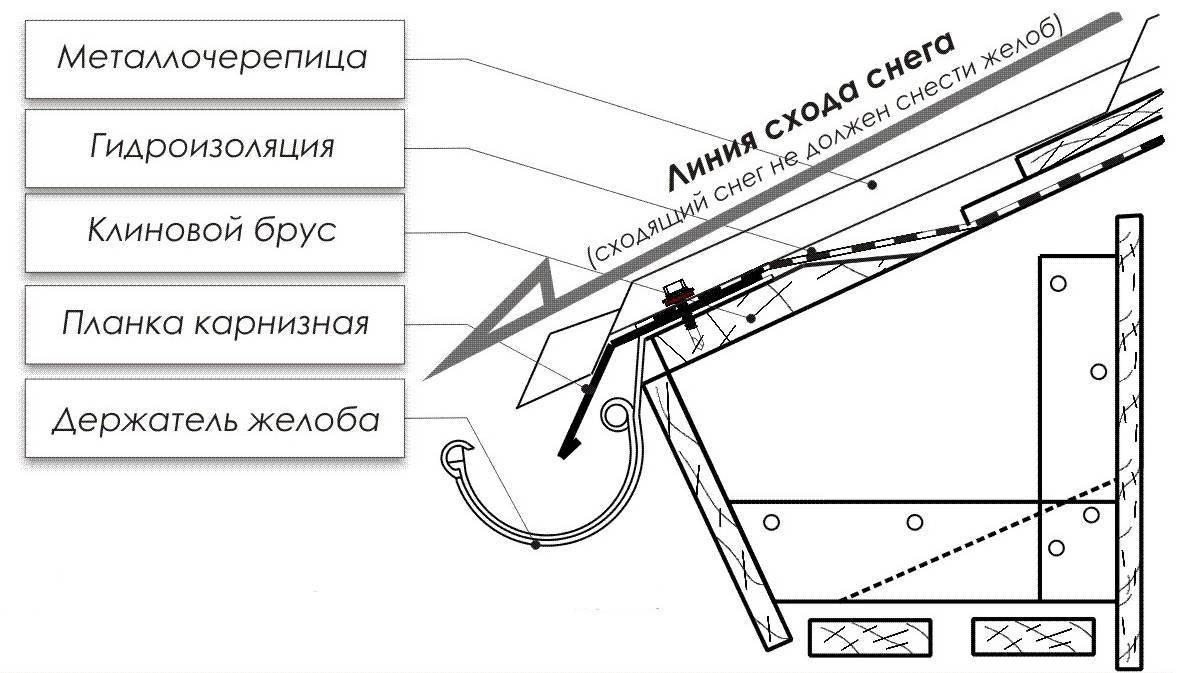 Металлочерепица

Гидроизоляция

Клиновой брус

Планка карнизная

Держатель желоба

Линия схода снега
(сходящий снег не должен снести желоб)