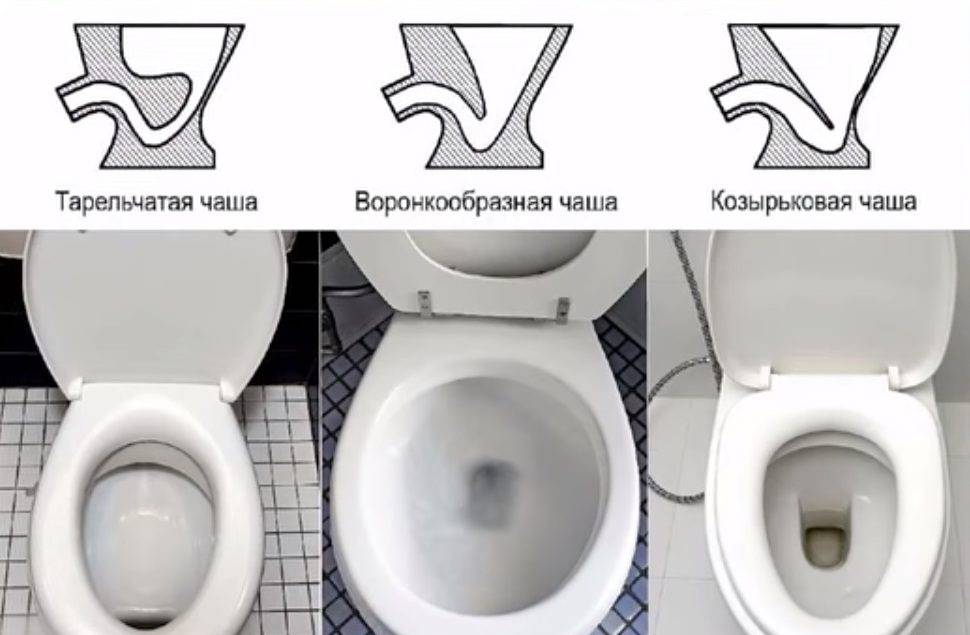 Тарельчатая чаша

Воронкообразная чаша

Козырьковая чаша