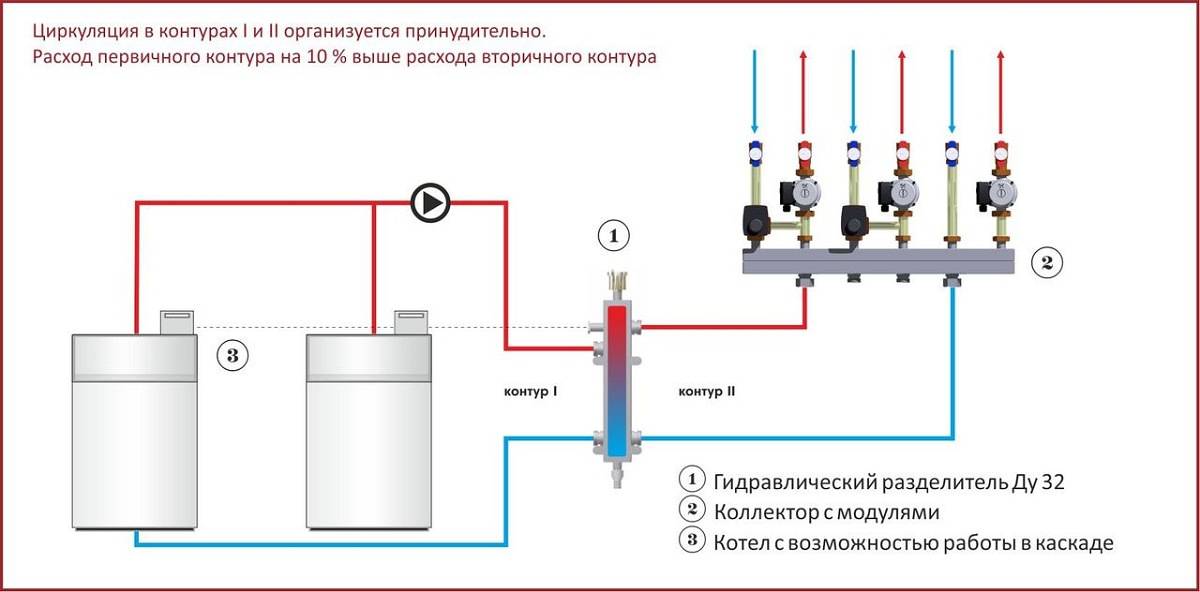 Циркуляция в контурах I и II организуется принудительно.
Расход первичного контура на 10 % выше расхода вторичного контура

1

2

3

контур I

контур II

1 Гидравлический разделитель Ду 32
2 Коллектор с модулями
3 Котел с возможностью работы в каскаде